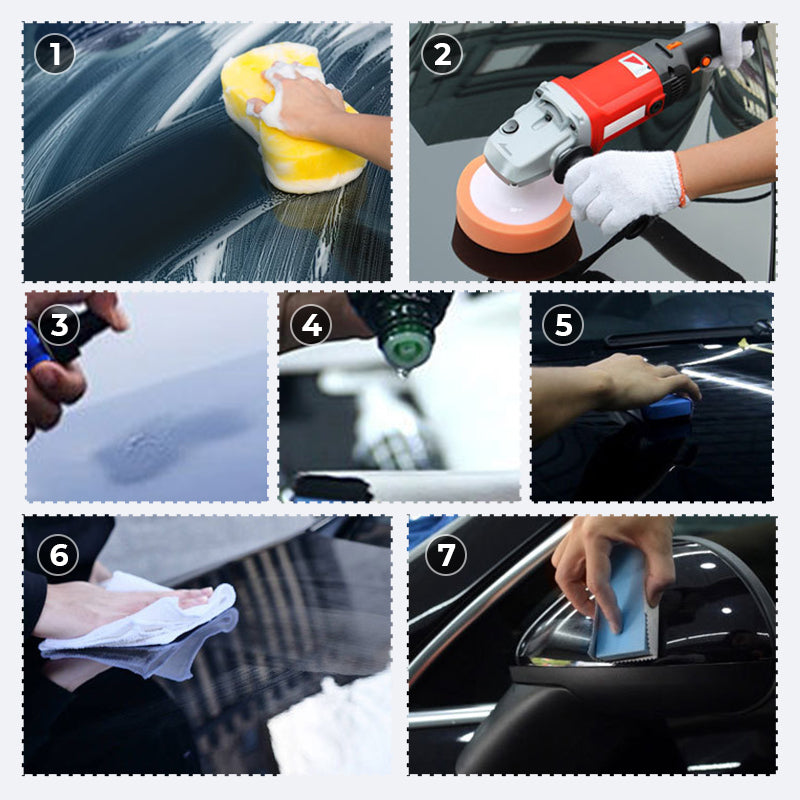 1
2
3
4
5
6
7