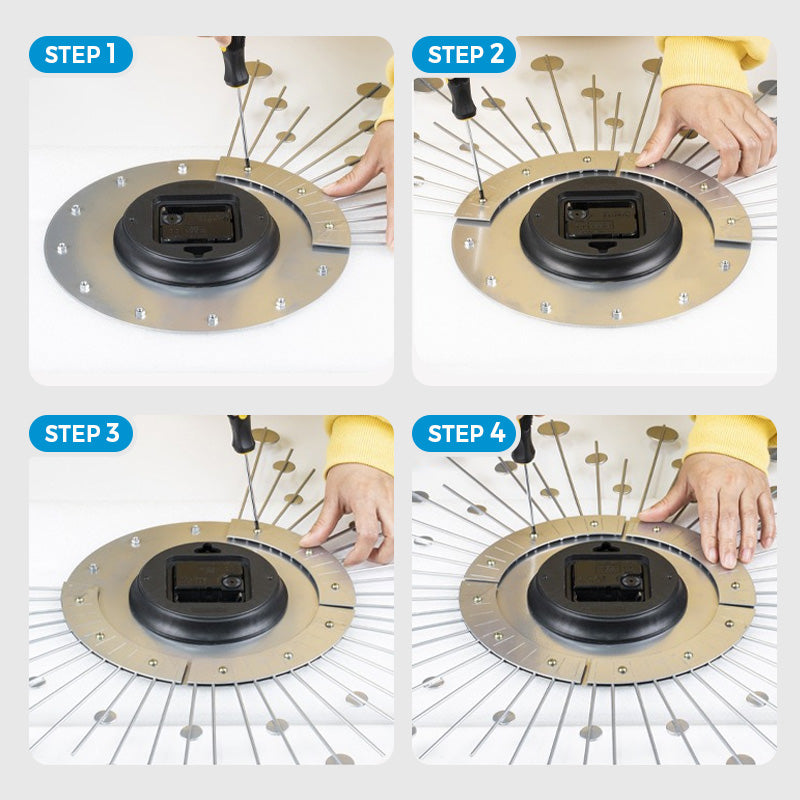 STEP 1

STEP 2

STEP 3

STEP 4