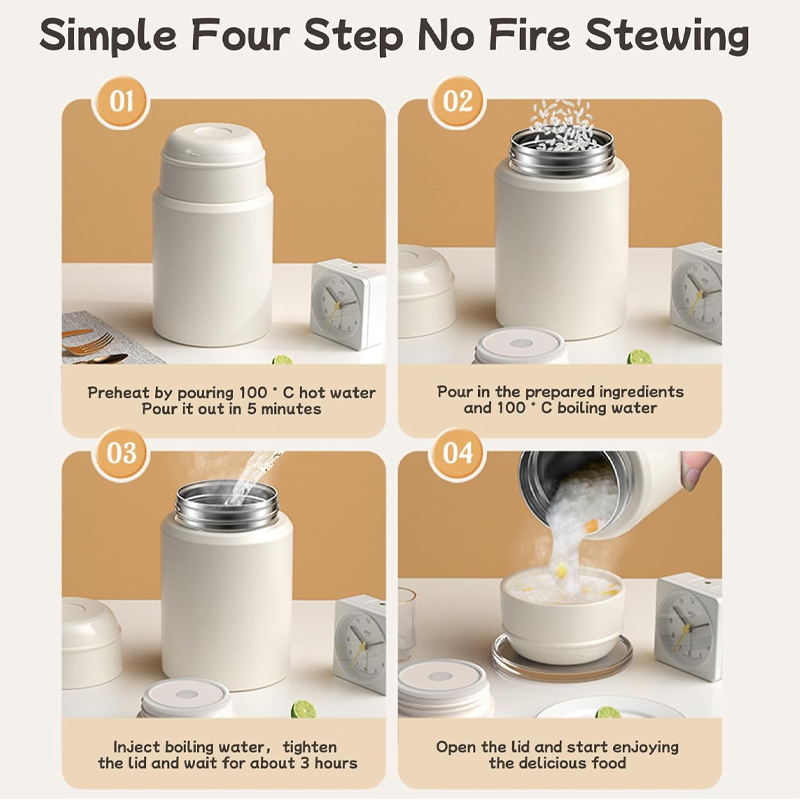 Simple Four Step No Fire Stewing

01

Preheat by pouring 100 ° C hot water
Pour it out in 5 minutes

02

Pour in the prepared ingredients
and 100 ° C boiling water

03

Inject boiling water， tighten
the lid and wait for about 3 hours

04

Open the lid and start enjoying
the delicious food