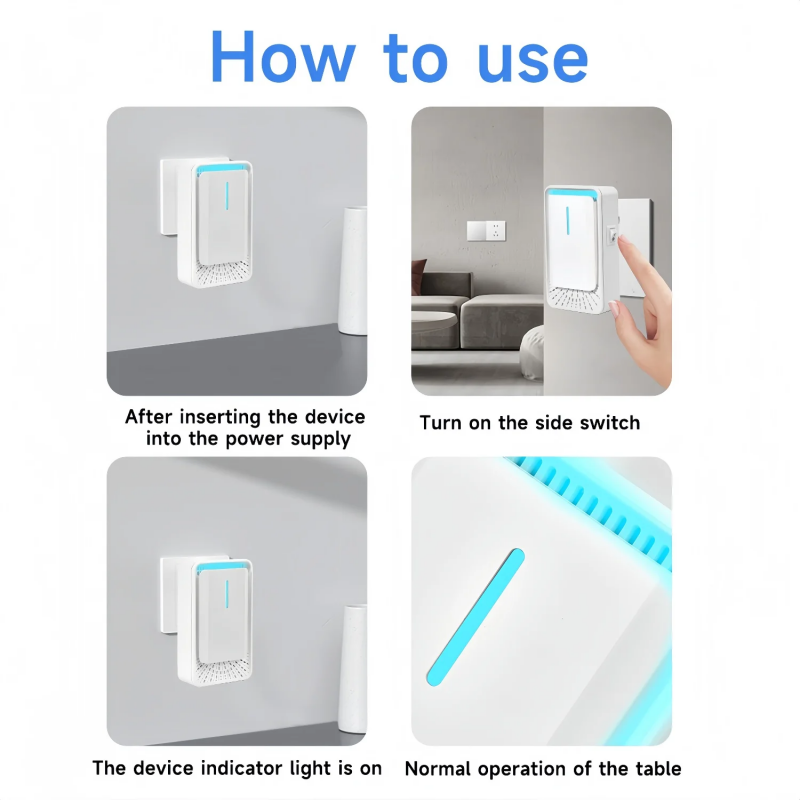 How to use

After inserting the device into the power supply

Turn on the side switch

The device indicator light is on

Normal operation of the table