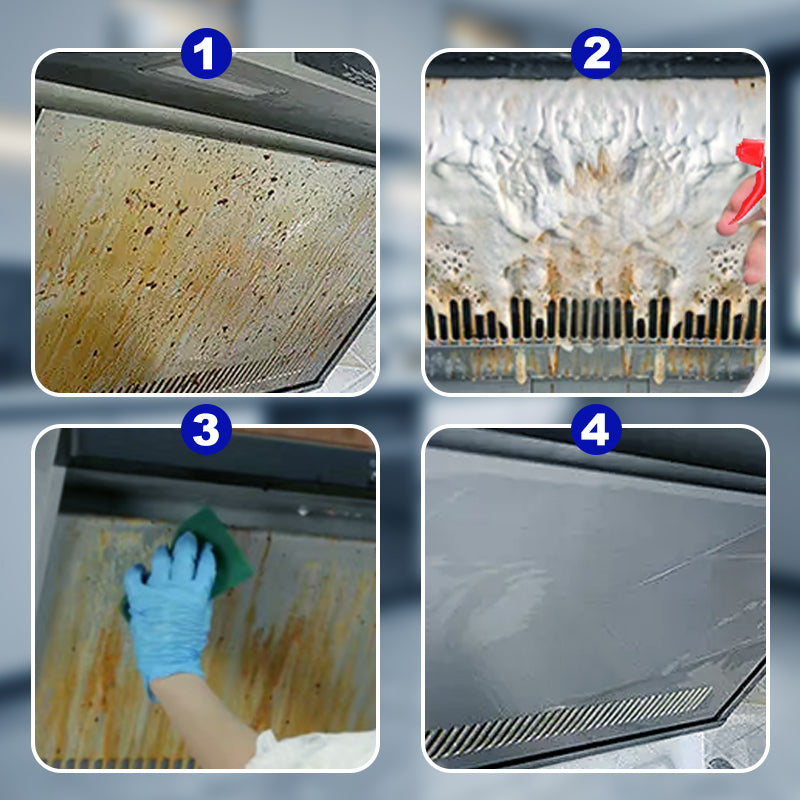 1
2
3
4