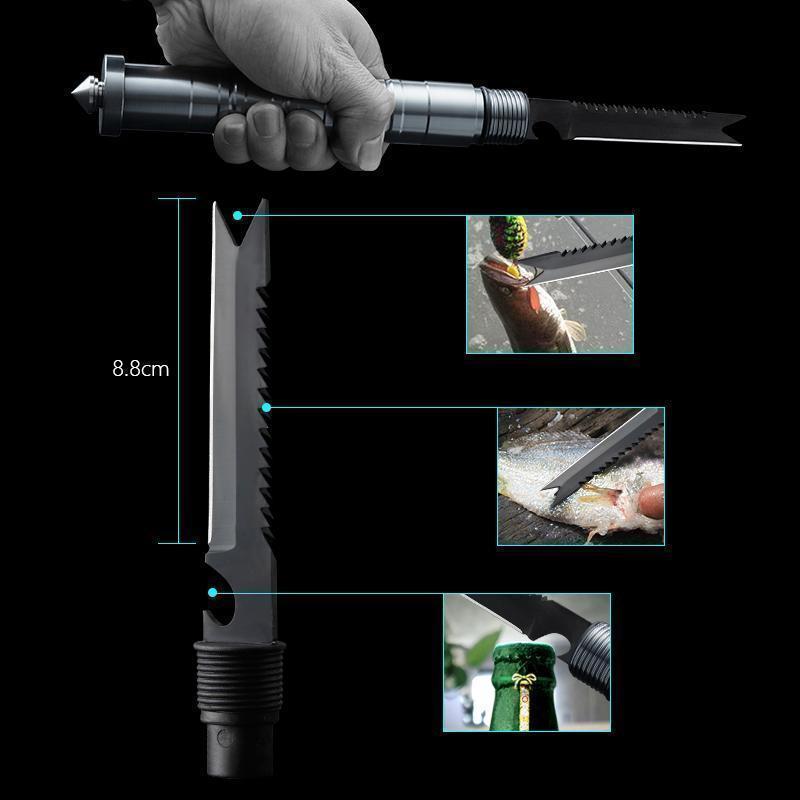 8.8cm