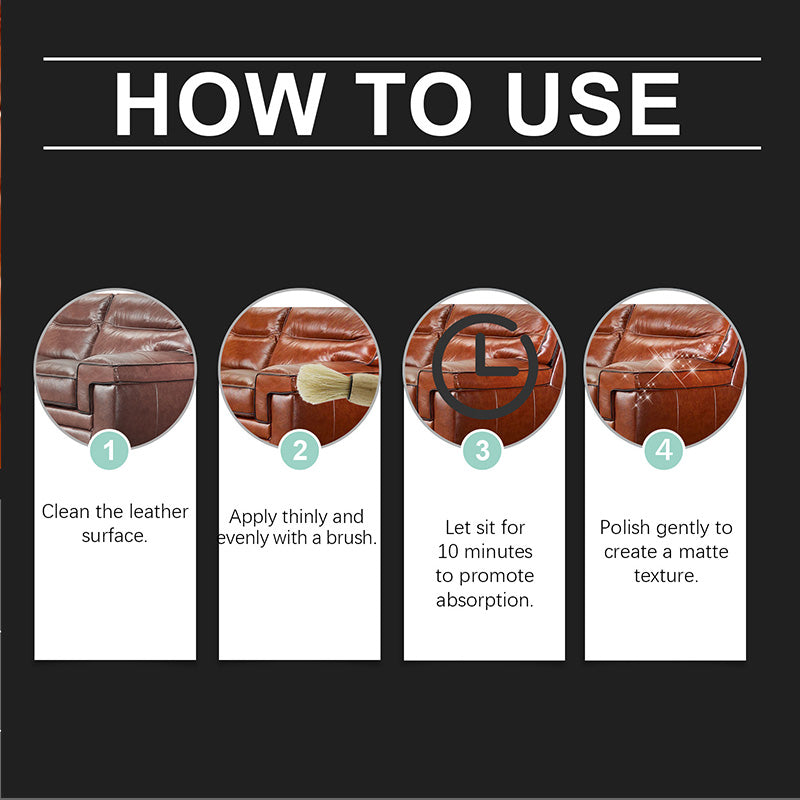 HOW TO USE

1

Clean the leather surface.

2

Apply thinly and evenly with a brush.

3

Let sit for 10 minutes to promote absorption.

4

Polish gently to create a matte texture.