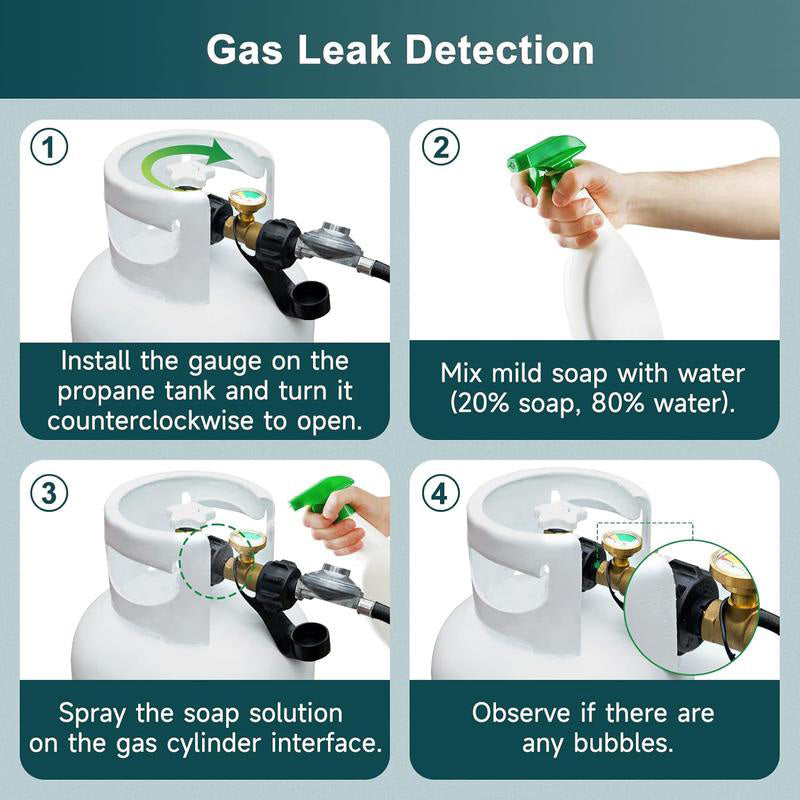 Gas Leak Detection

1

Install the gauge on the propane tank and turn it counterclockwise to open.

2

Mix mild soap with water (20% soap, 80% water).

3

Spray the soap solution on the gas cylinder interface.

4

Observe if there are any bubbles.