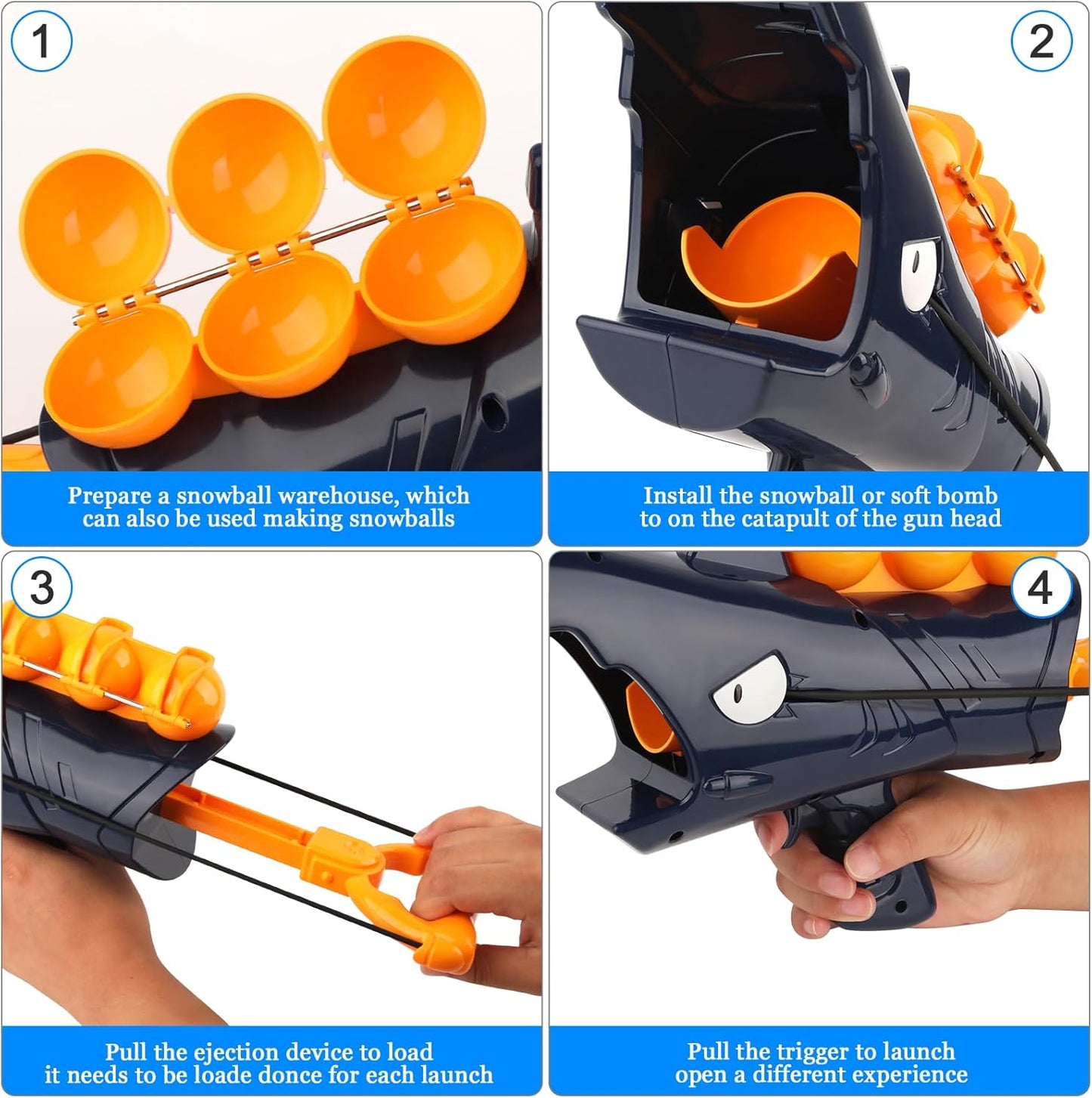 1

Prepare a snowball warehouse, which can also be used making snowballs

2

Install the snowball or soft bomb to on the catapult of the gun head

3

Pull the ejection device to load it needs to be loade donce for each launch

4

Pull the trigger to launch open a different experience