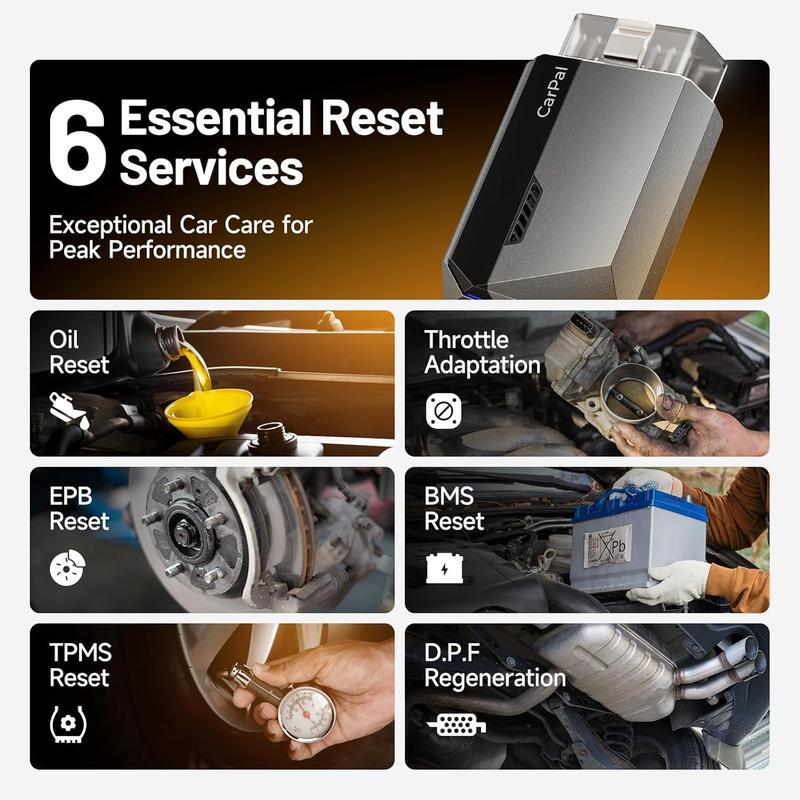 6 Essential Reset Services

Exceptional Car Care for Peak Performance

CarPal

Oil Reset

Throttle Adaptation

EPB Reset

BMS Reset

Pb

TPMS Reset

D.P.F Regeneration