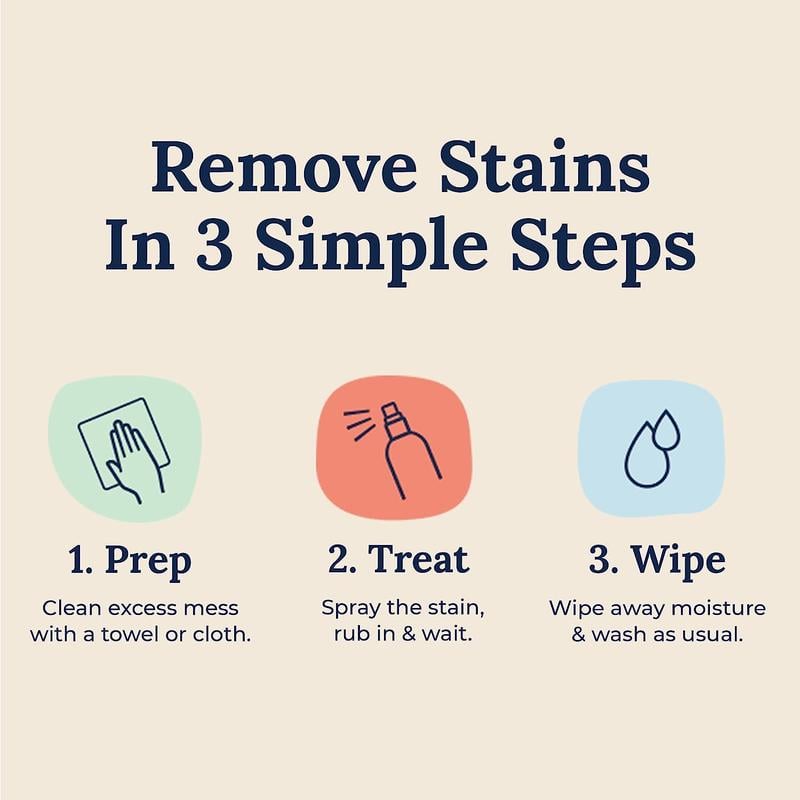 Remove Stains In 3 Simple Steps

1. Prep
Clean excess mess with a towel or cloth.

2. Treat
Spray the stain, rub in & wait.

3. Wipe
Wipe away moisture & wash as usual.