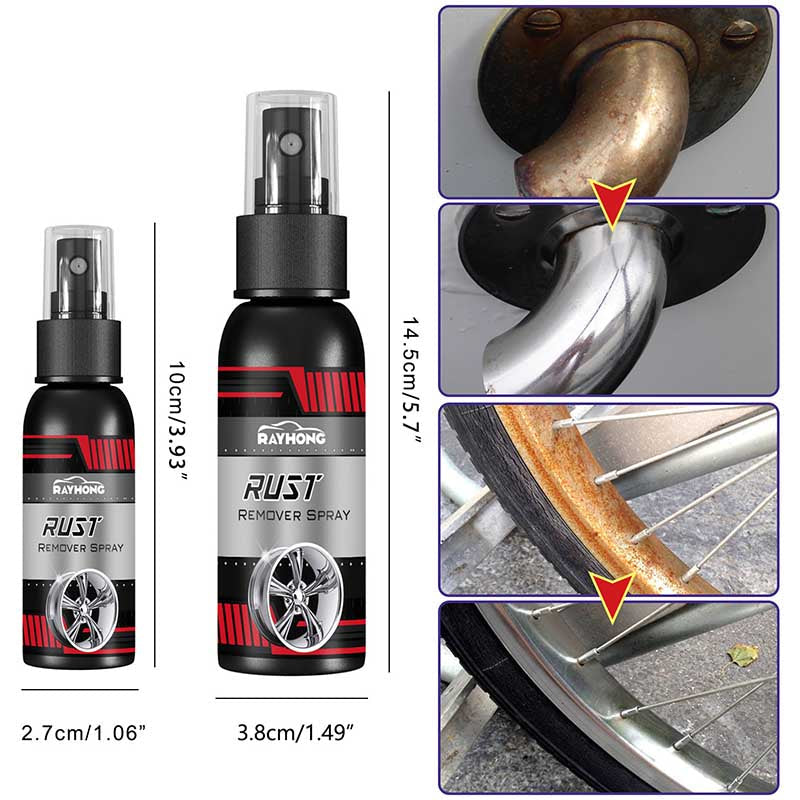 RAYHONG
RUST
REMOVER SPRAY

10cm/3.93"

2.7cm/1.06"

RAYHONG
RUST
REMOVER SPRAY

14.5cm/5.7"

3.8cm/1.49"