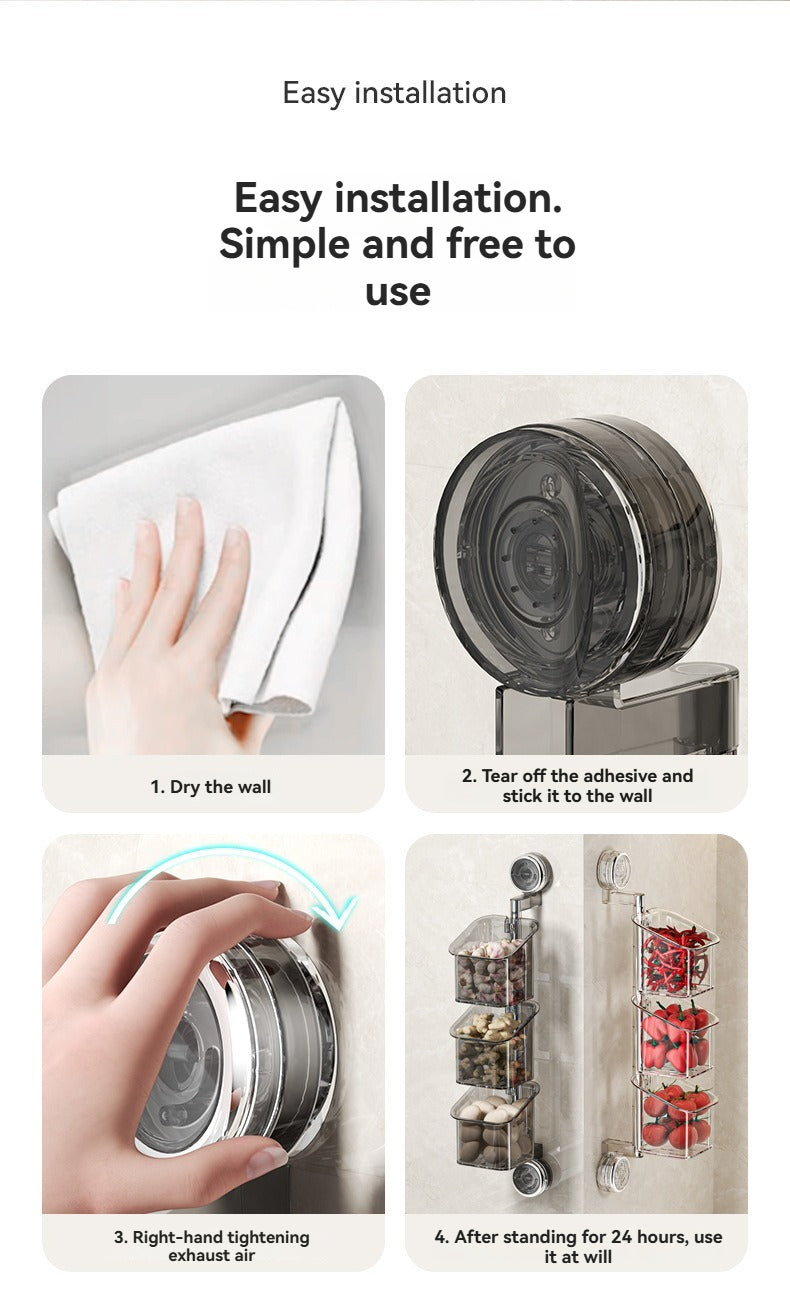 Easy installation

Easy installation. Simple and free to use

1. Dry the wall

2. Tear off the adhesive and stick it to the wall

3. Right-hand tightening exhaust air

4. After standing for 24 hours, use it at will