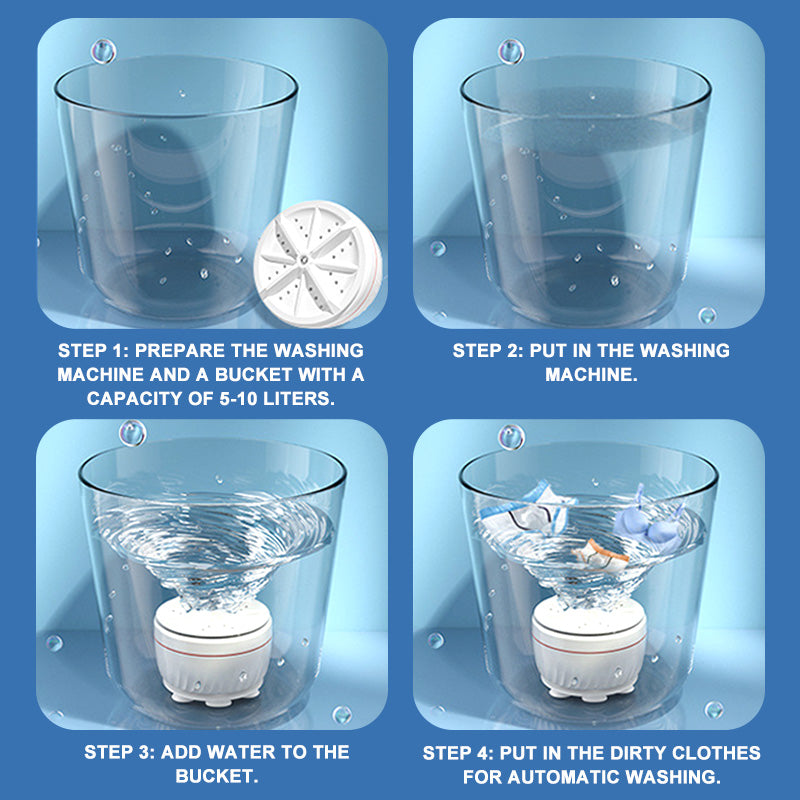 STEP 1: PREPARE THE WASHING MACHINE AND A BUCKET WITH A CAPACITY OF 5-10 LITERS.

STEP 2: PUT IN THE WASHING MACHINE.

STEP 3: ADD WATER TO THE BUCKET.

STEP 4: PUT IN THE DIRTY CLOTHES FOR AUTOMATIC WASHING.