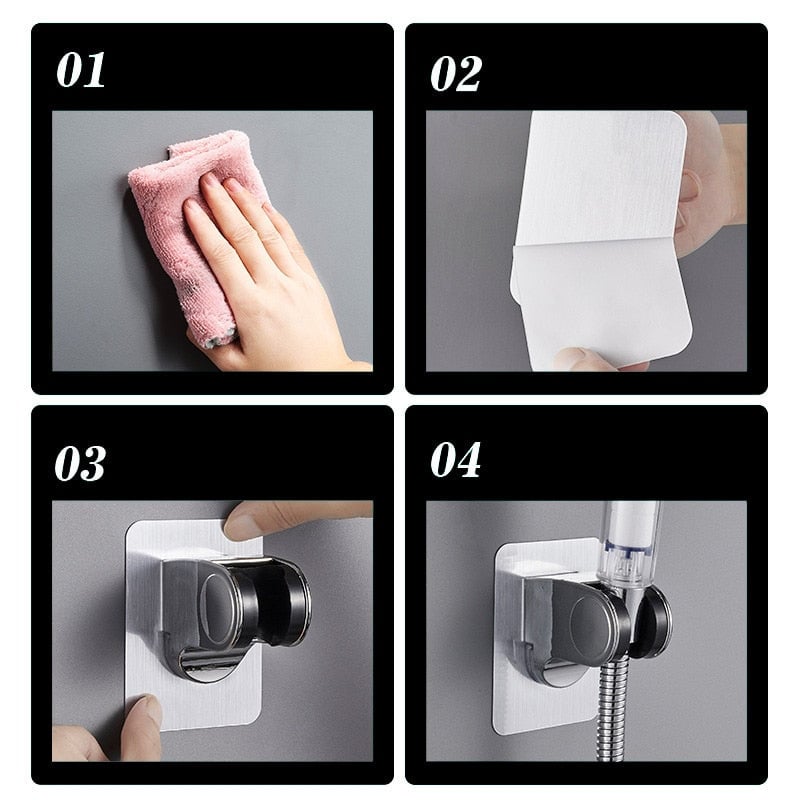 01

02

03

04