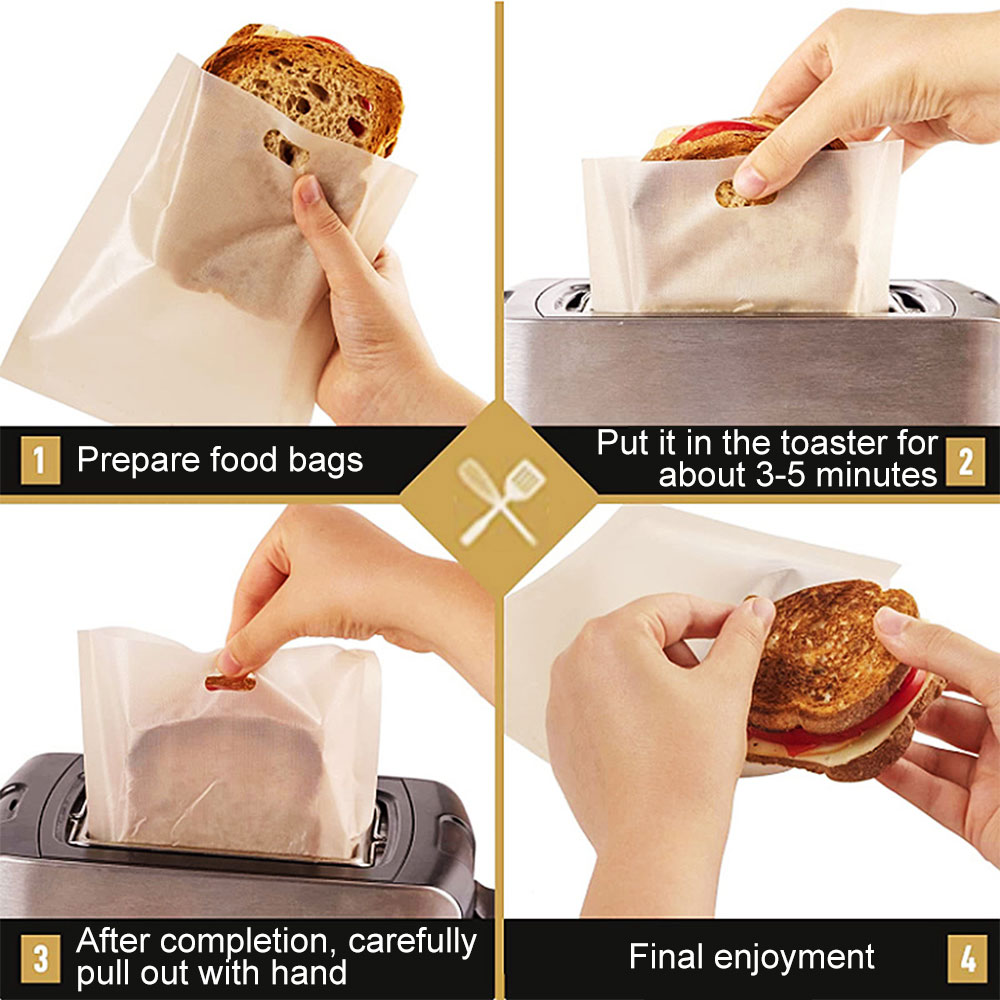 1 Prepare food bags

Put it in the toaster for about 3-5 minutes 2

3 After completion, carefully pull out with hand

Final enjoyment 4