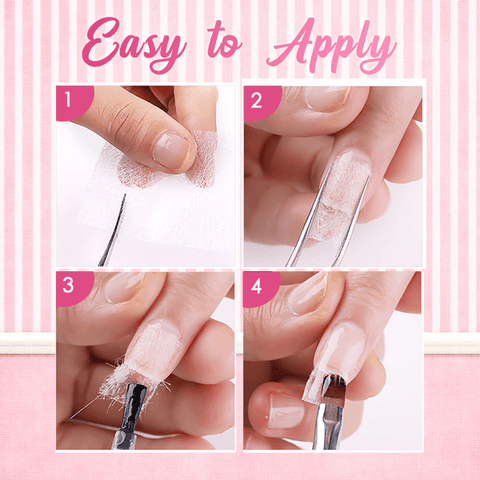 Easy to Apply

1

2

3

4