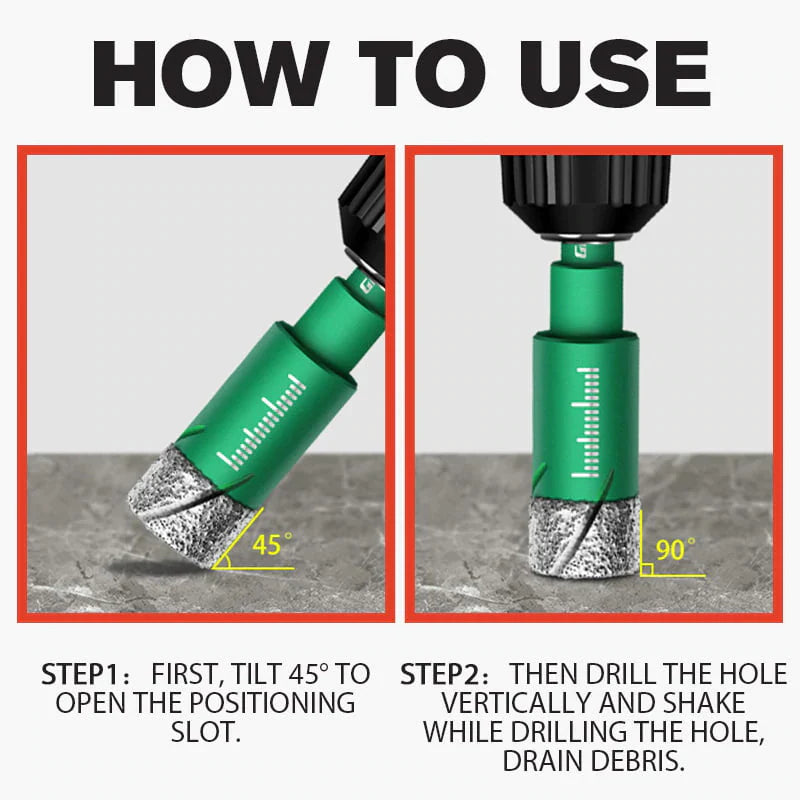 HOW TO USE

45°

90°

STEP1: FIRST, TILT 45° TO OPEN THE POSITIONING SLOT.

STEP2: THEN DRILL THE HOLE VERTICALLY AND SHAKE WHILE DRILLING THE HOLE, DRAIN DEBRIS.