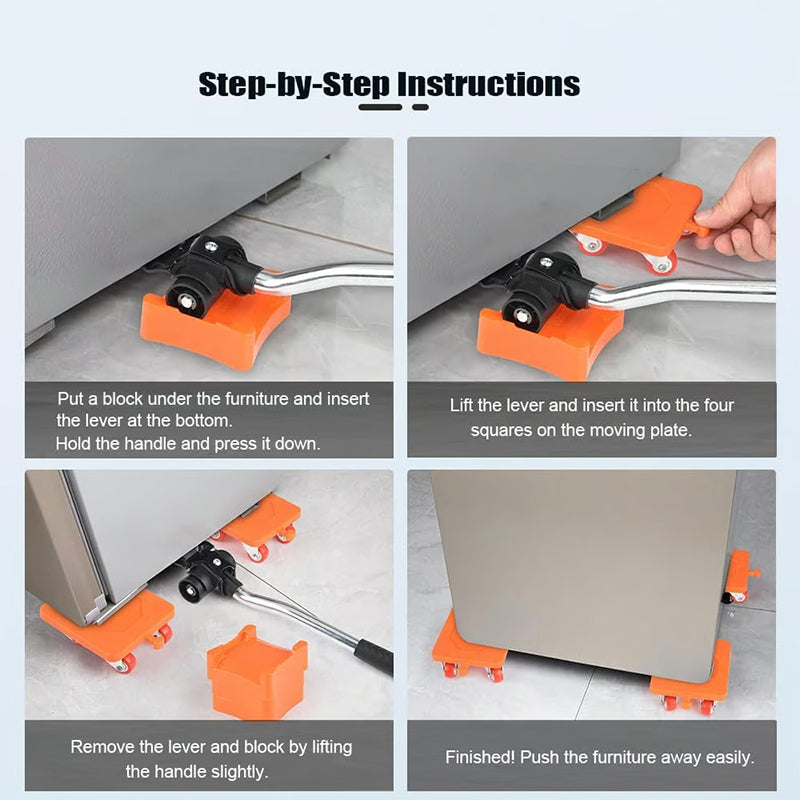 Step-by-Step Instructions

Put a block under the furniture and insert the lever at the bottom.
Hold the handle and press it down.

Lift the lever and insert it into the four squares on the moving plate.

Remove the lever and block by lifting the handle slightly.

Finished! Push the furniture away easily.