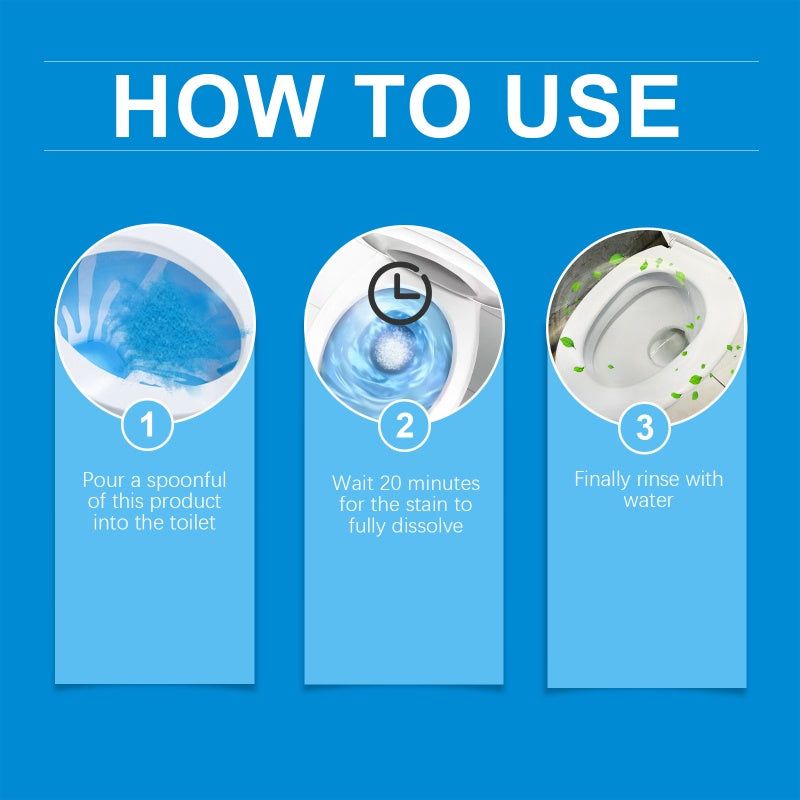 HOW TO USE

1

Pour a spoonful of this product into the toilet

2

Wait 20 minutes for the stain to fully dissolve

3

Finally rinse with water