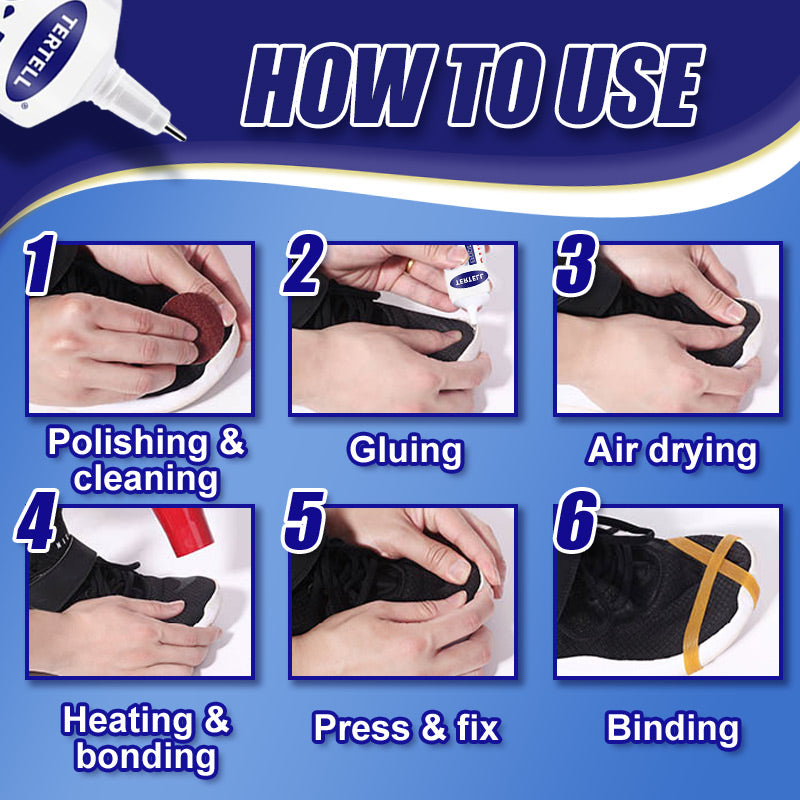 TERTELL

HOW TO USE

1
Polishing & cleaning

2
TERTELL
Gluing

3
Air drying

4
Heating & bonding

5
Press & fix

6
Binding