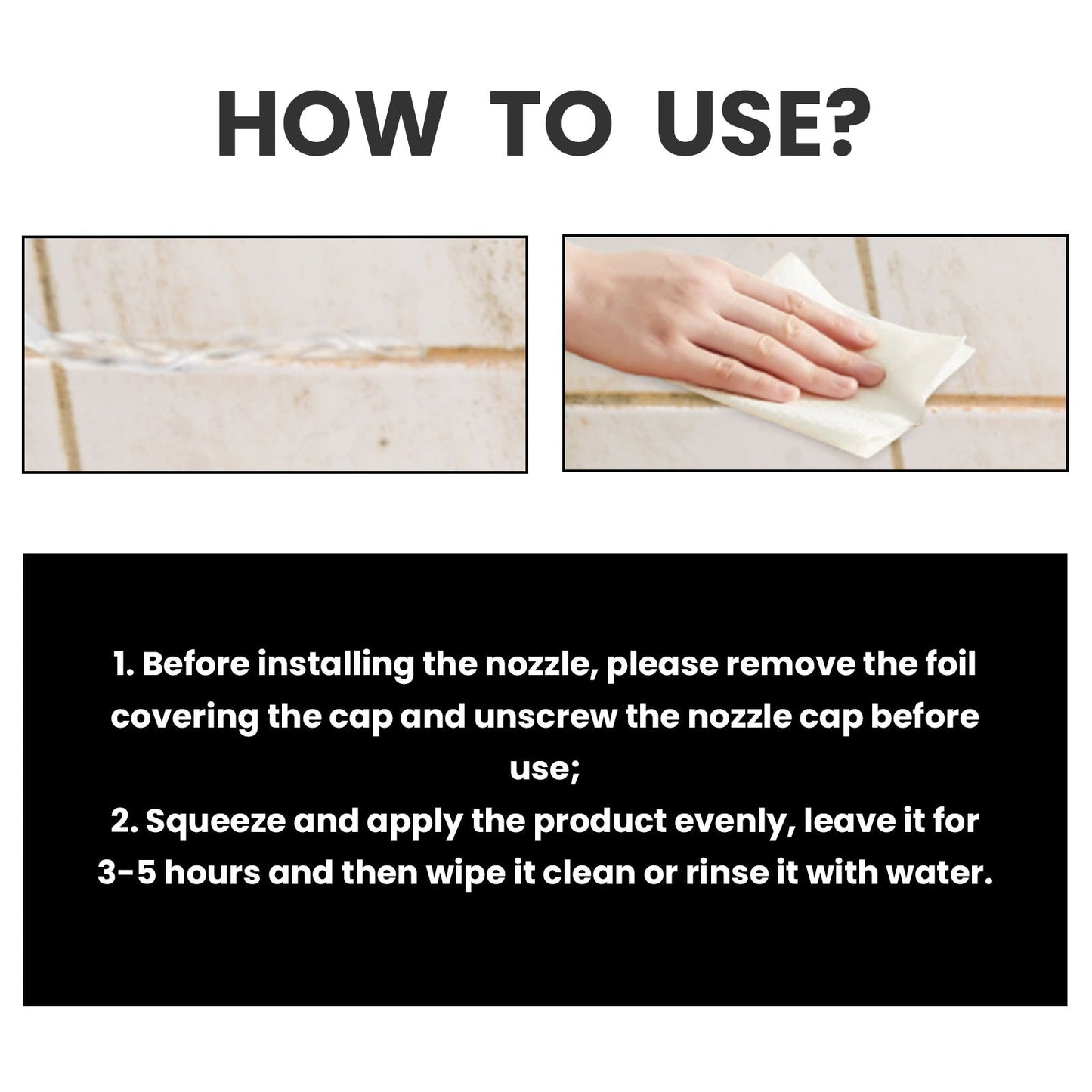 HOW TO USE?

1. Before installing the nozzle, please remove the foil covering the cap and unscrew the nozzle cap before use;
2. Squeeze and apply the product evenly, leave it for 3-5 hours and then wipe it clean or rinse it with water.