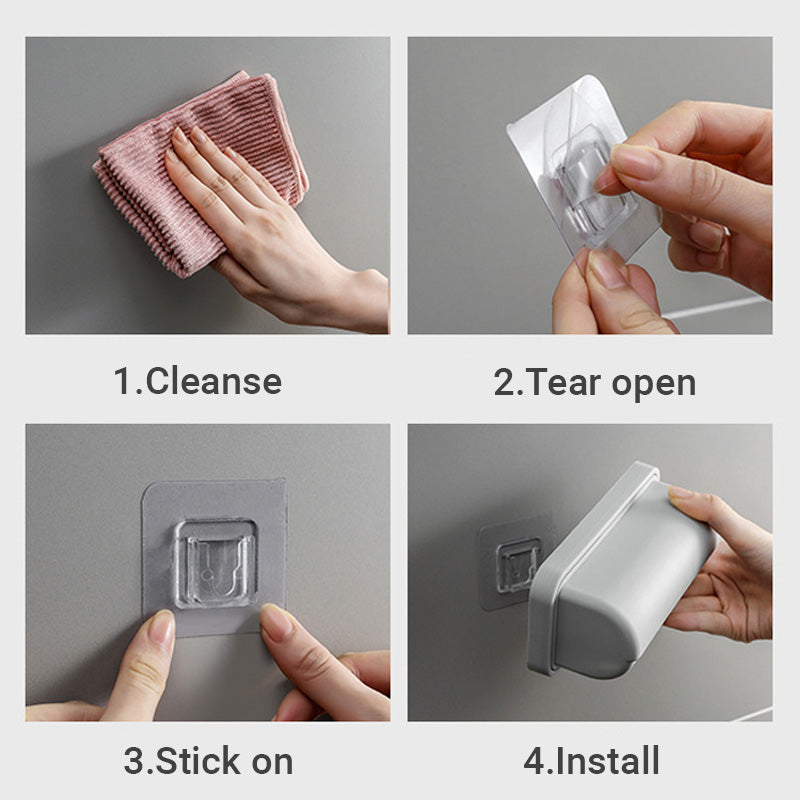 1.Cleanse

2.Tear open

3.Stick on

4.Install