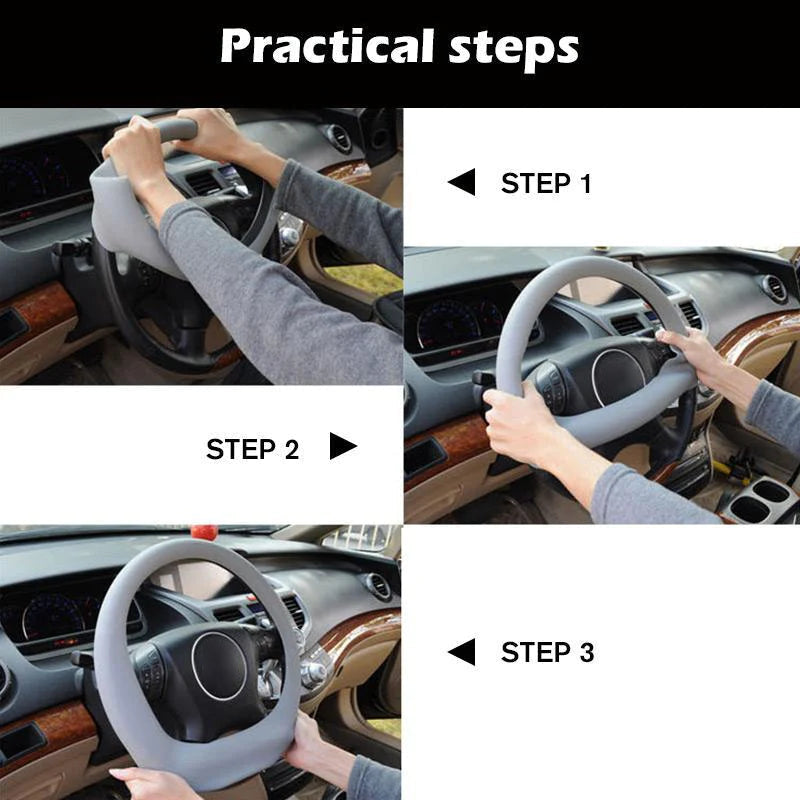 Practical steps

STEP 1

STEP 2

STEP 3