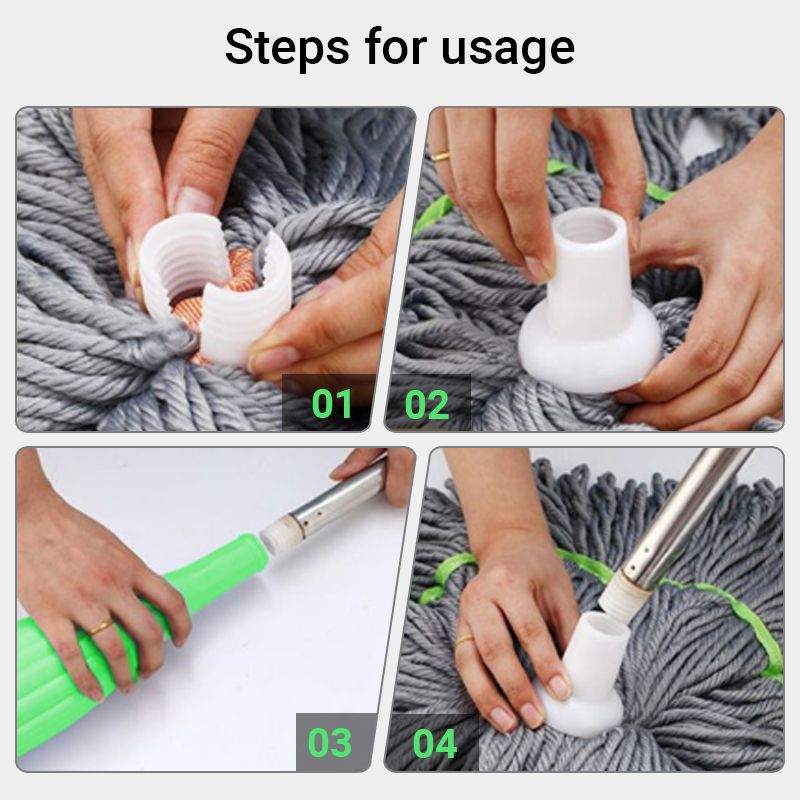 Steps for usage

01

02

03

04