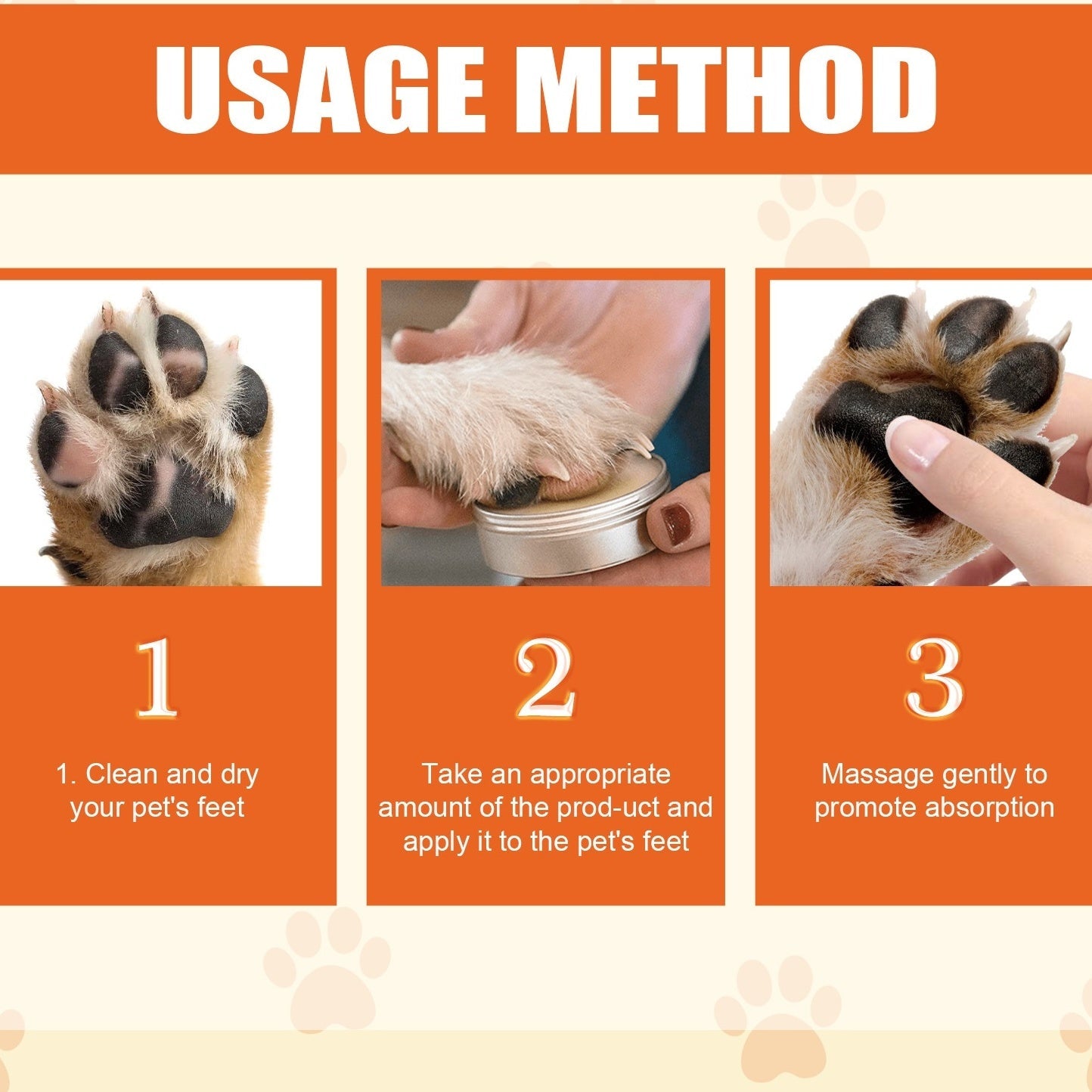 USAGE METHOD

1

1. Clean and dry your pet's feet

2

Take an appropriate amount of the prod-uct and apply it to the pet's feet

3

Massage gently to promote absorption