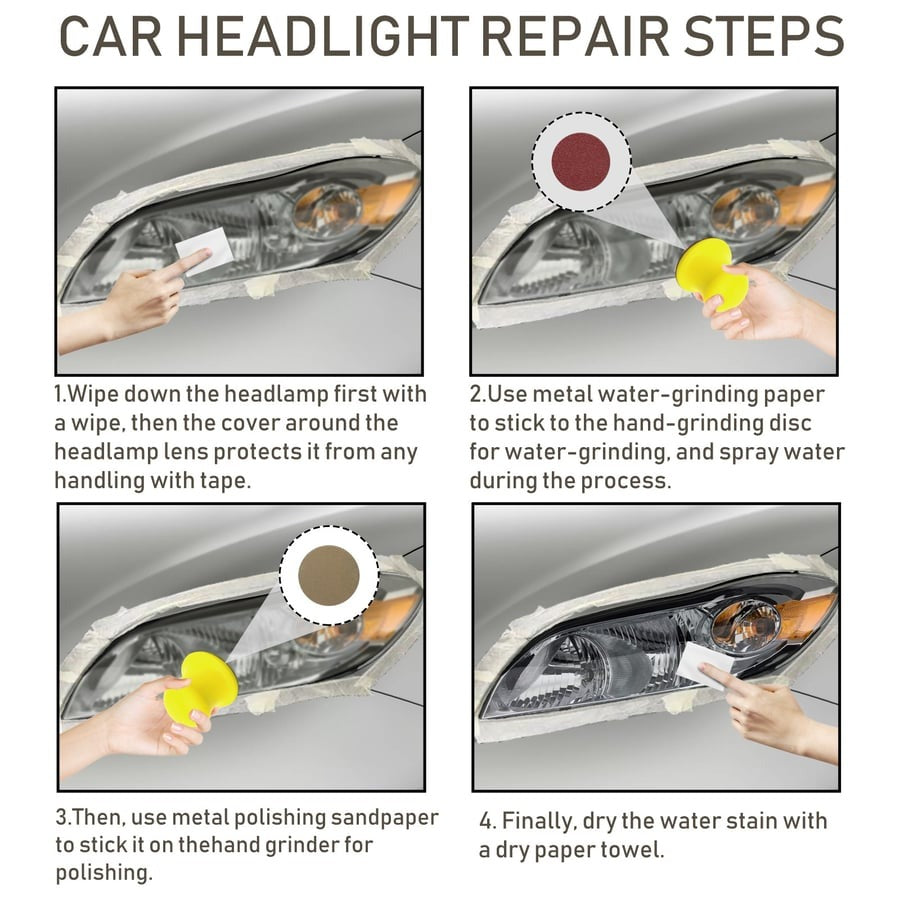 CAR HEADLIGHT REPAIR STEPS

1.Wipe down the headlamp first with a wipe, then the cover around the headlamp lens protects it from any handling with tape.

2.Use metal water-grinding paper to stick to the hand-grinding disc for water-grinding, and spray water during the process.

3.Then, use metal polishing sandpaper to stick it on thehand grinder for polishing.

4. Finally, dry the water stain with a dry paper towel.