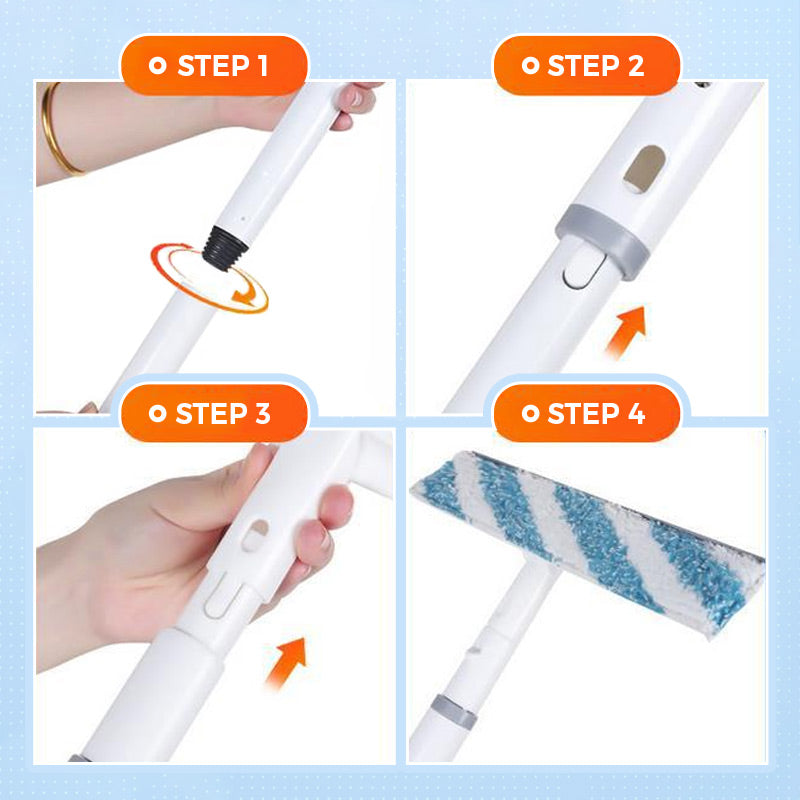 STEP 1

STEP 2

STEP 3

STEP 4