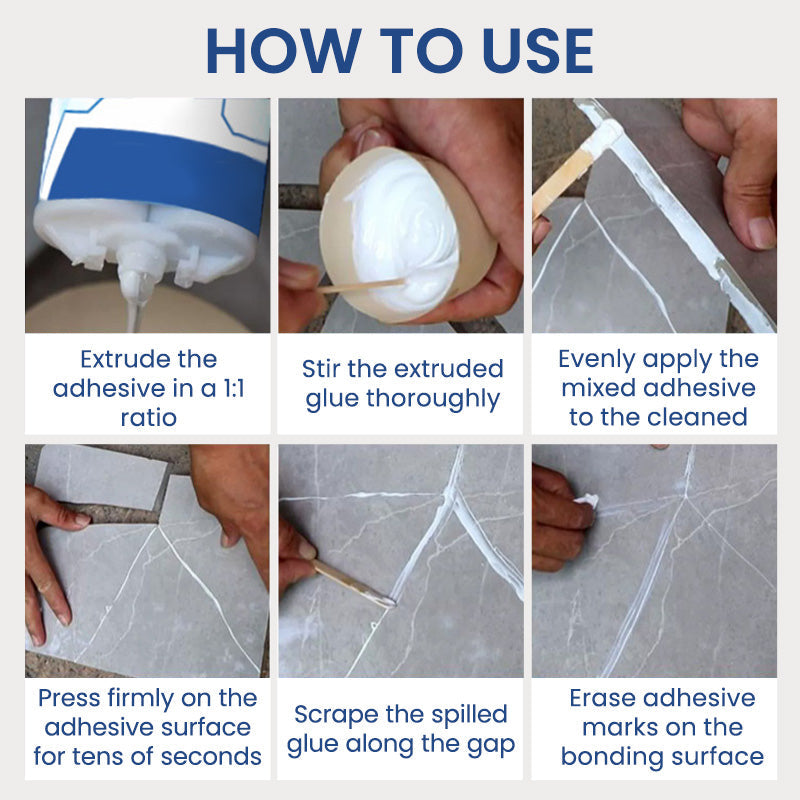 HOW TO USE

Extrude the adhesive in a 1:1 ratio

Stir the extruded glue thoroughly

Evenly apply the mixed adhesive to the cleaned

Press firmly on the adhesive surface for tens of seconds

Scrape the spilled glue along the gap

Erase adhesive marks on the bonding surface