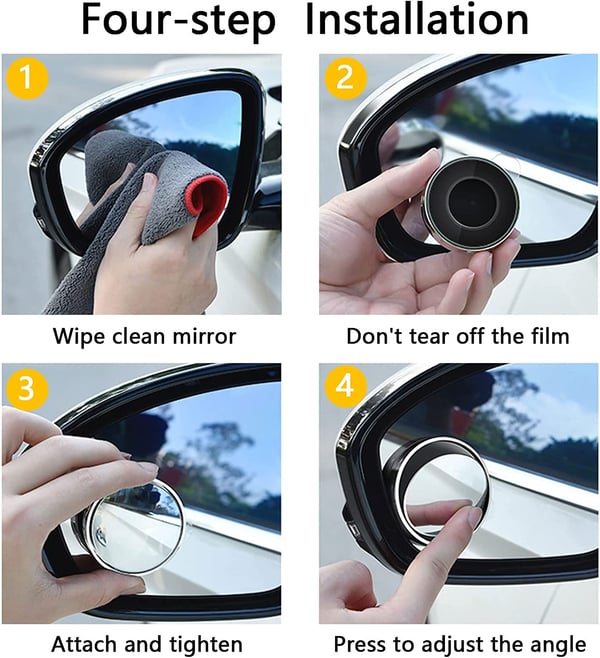 Four-step Installation

1

Wipe clean mirror

2

Don't tear off the film

3

Attach and tighten

4

Press to adjust the angle