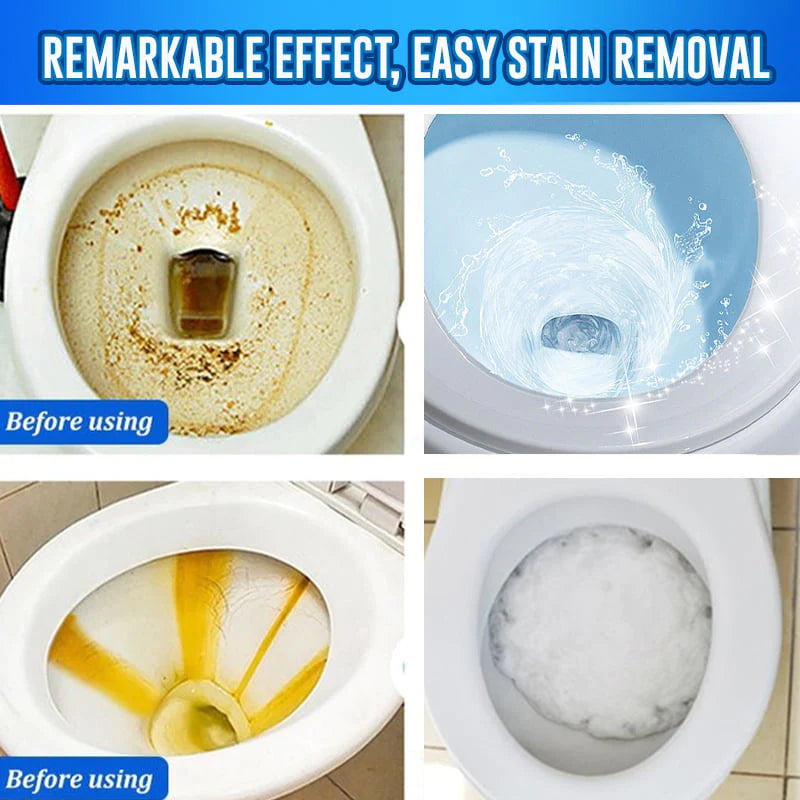 REMARKABLE EFFECT, EASY STAIN REMOVAL

Before using

Before using