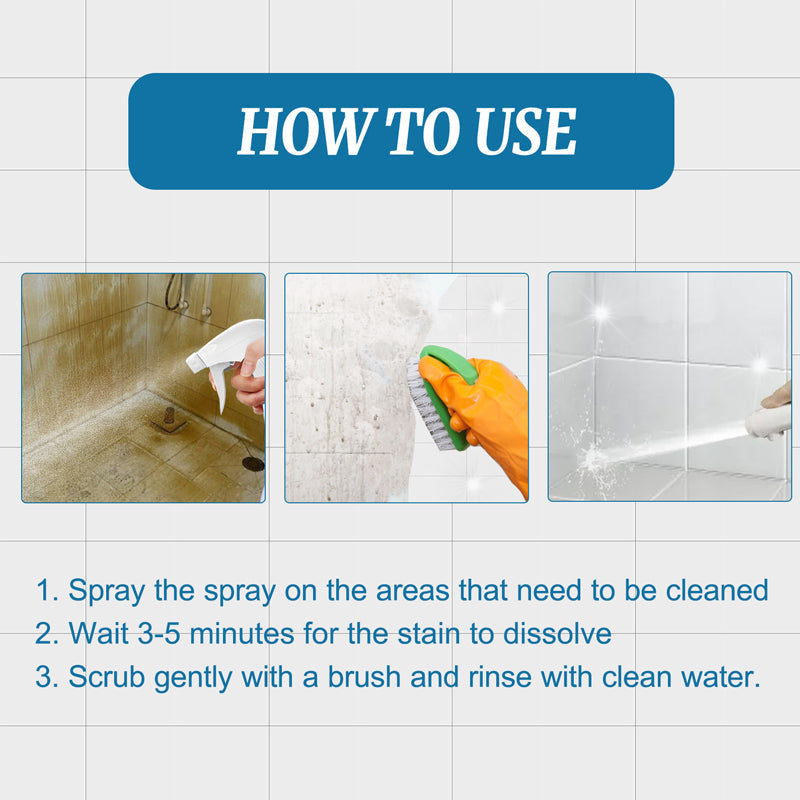 HOW TO USE

1. Spray the spray on the areas that need to be cleaned
2. Wait 3-5 minutes for the stain to dissolve
3. Scrub gently with a brush and rinse with clean water.